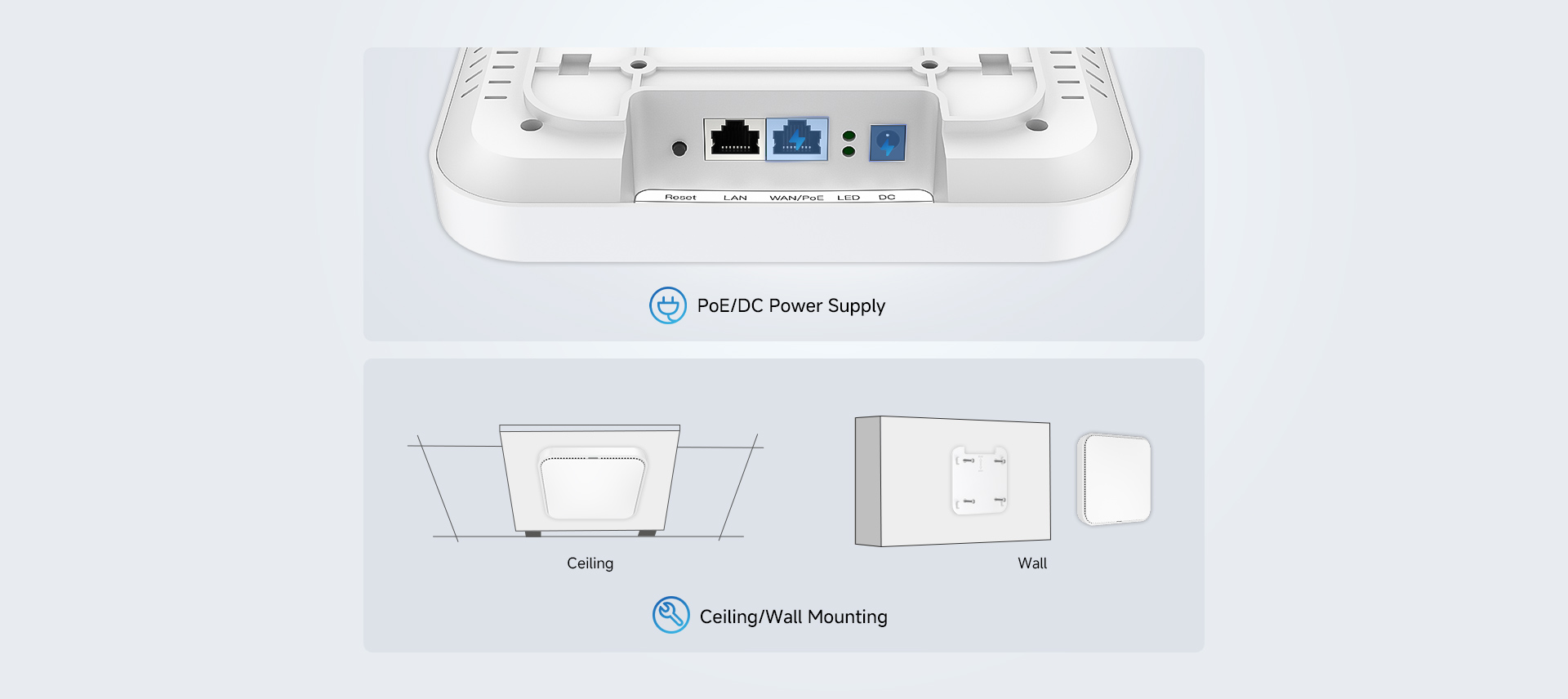 Reset LAN WAN/PoE LED DC

PoE/DC Power Supply

Ceiling

Wall

Ceiling/Wall Mounting